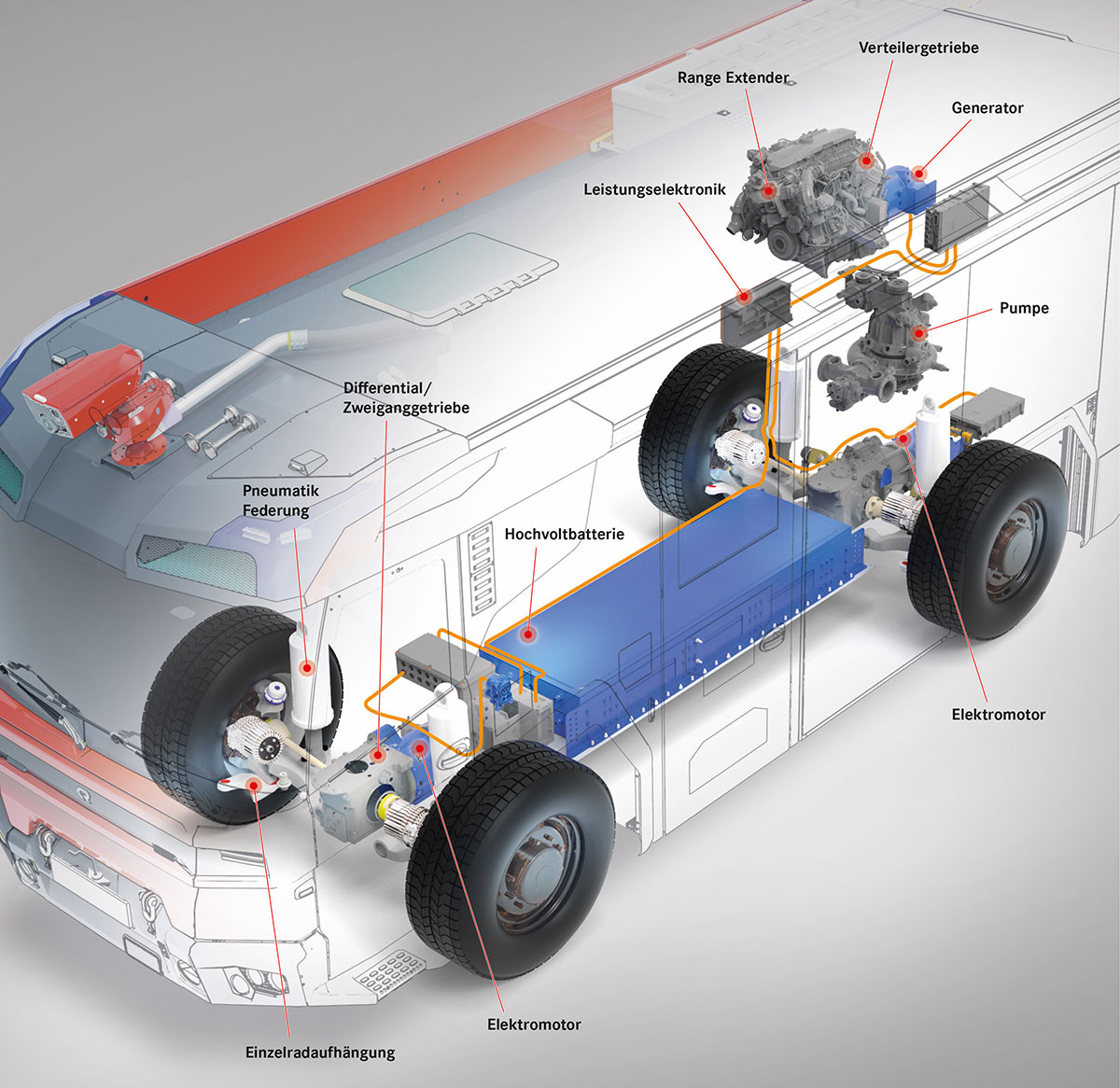 Verteilergetriebe

Range Extender

Generator

Leistungselektronik

Pumpe

Differential/
Zweiganggetriebe

Pneumatik
Federung

Hochvoltbatterie

Elektromotor

Elektromotor

Einzelradaufhängung